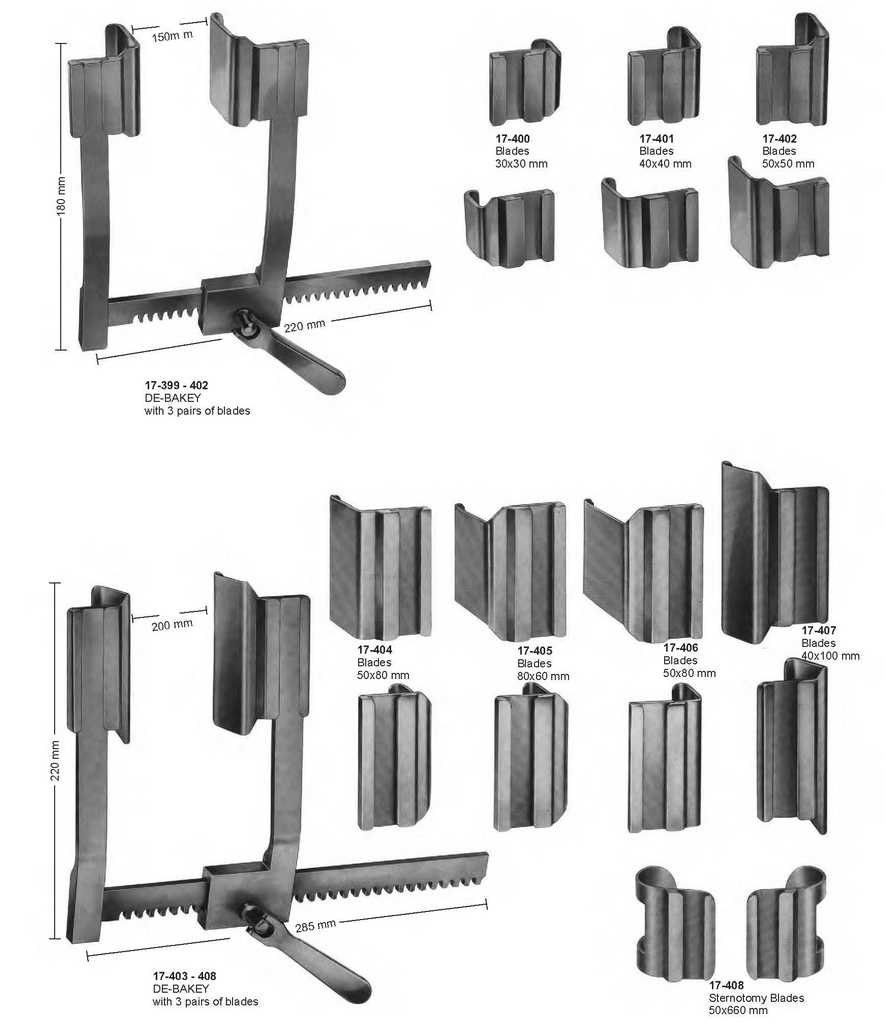 150m m

180 mm

220 mm

17-399 - 402
DE-BAKEY
with 3 pairs of blades

17-400
Blades
30x30 mm

17-401
Blades
40x40 mm

17-402
Blades
50x50 mm

200 mm

220 mm

285 mm

17-403 - 408
DE-BAKEY
with 3 pairs of blades

17-404
Blades
50x80 mm

17-405
Blades
80x60 mm

17-406
Blades
50x80 mm

17-407
Blades
40x100 mm

17-408
Sternotomy Blades
50x660 mm