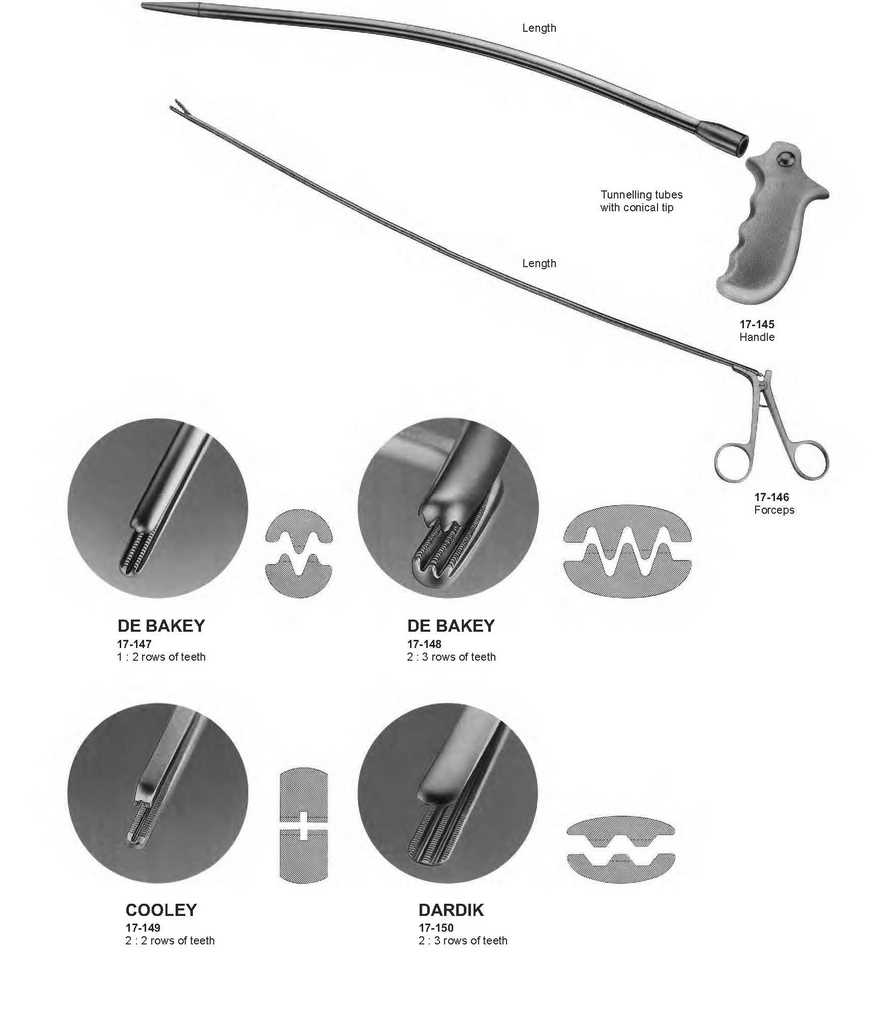 Length

Tunnelling tubes with conical tip

Length

17-145
Handle

17-146
Forceps

DE BAKEY
17-147
1 : 2 rows of teeth

DE BAKEY
17-148
2 : 3 rows of teeth

COOLEY
17-149
2 : 2 rows of teeth

DARDIK
17-150
2 : 3 rows of teeth