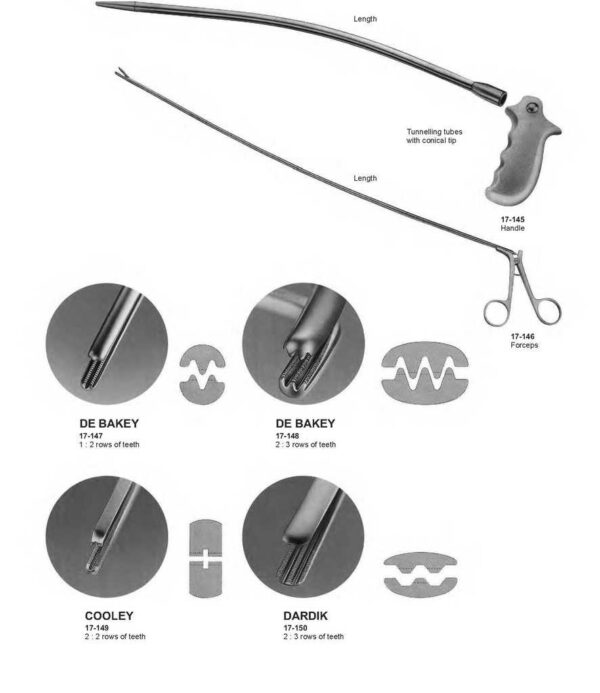 Length

Tunnelling tubes with conical tip

Length

17-145
Handle

17-146
Forceps

DE BAKEY
17-147
1 : 2 rows of teeth

DE BAKEY
17-148
2 : 3 rows of teeth

COOLEY
17-149
2 : 2 rows of teeth

DARDIK
17-150
2 : 3 rows of teeth