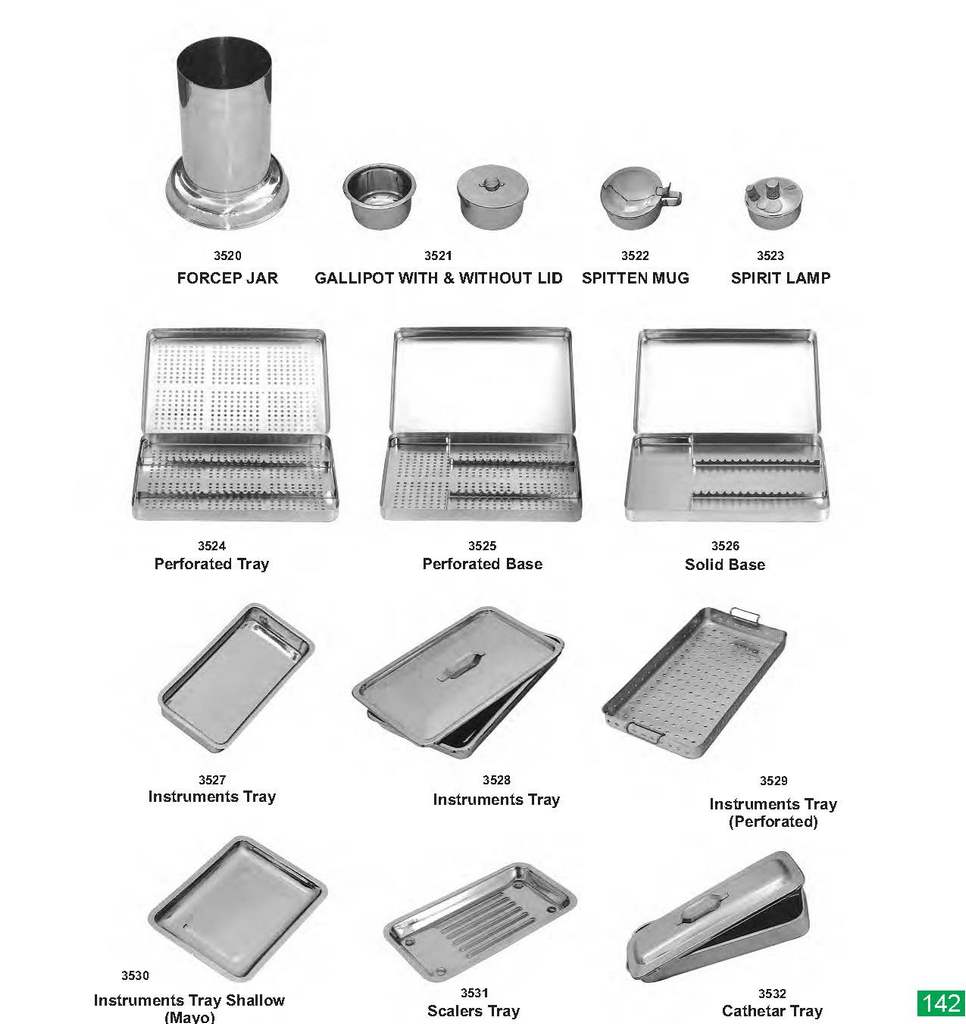 3520
FORCEP JAR

3521
GALLIPOT WITH & WITHOUT LID

3522
SPITTEN MUG

3523
SPIRIT LAMP

3524
Perforated Tray

3525
Perforated Base

3526
Solid Base

3527
Instruments Tray

3528
Instruments Tray

3529
Instruments Tray (Perforated)

3530
Instruments Tray Shallow (Mayo)

3531
Scalers Tray

3532
Cathetar Tray

142