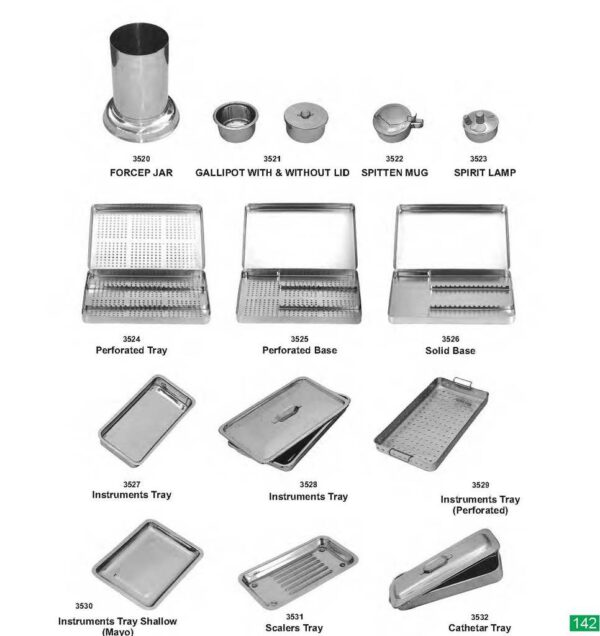 3520
FORCEP JAR

3521
GALLIPOT WITH & WITHOUT LID

3522
SPITTEN MUG

3523
SPIRIT LAMP

3524
Perforated Tray

3525
Perforated Base

3526
Solid Base

3527
Instruments Tray

3528
Instruments Tray

3529
Instruments Tray (Perforated)

3530
Instruments Tray Shallow (Mayo)

3531
Scalers Tray

3532
Cathetar Tray

142