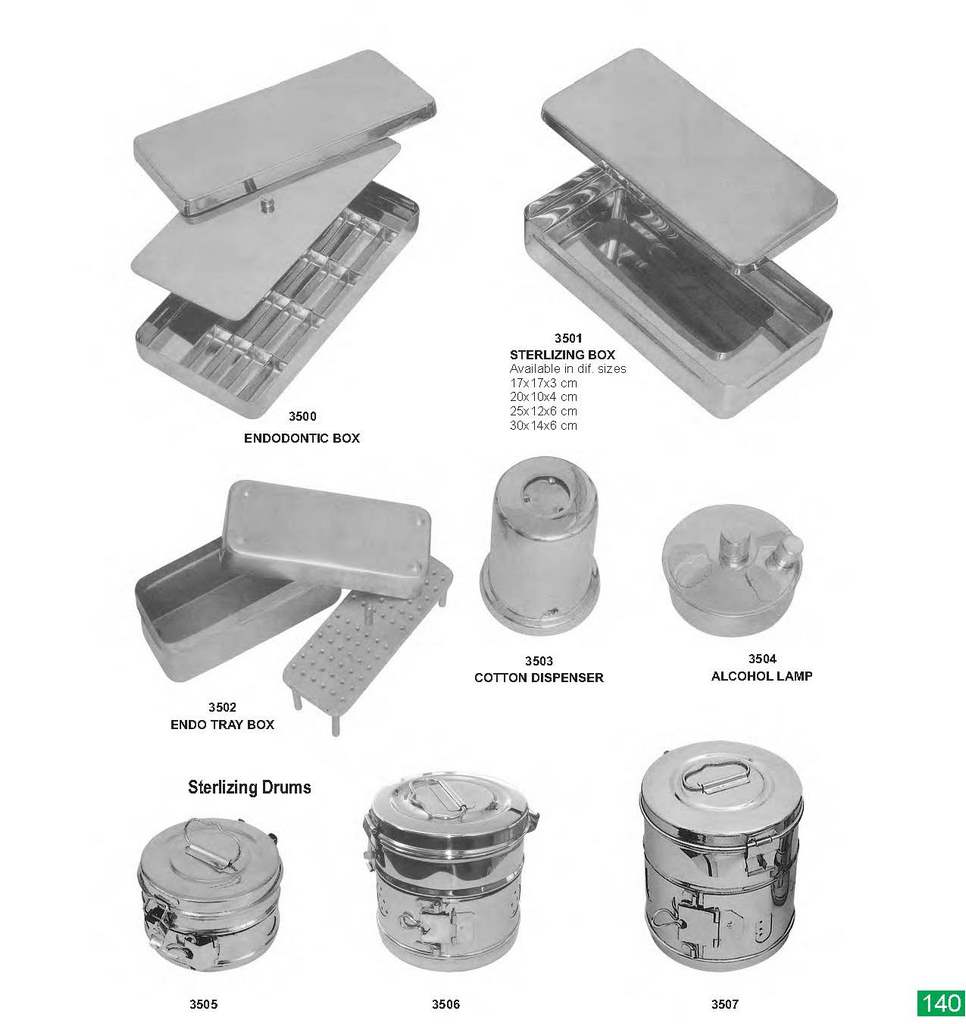 3500
ENDODONTIC BOX

3501
STERLIZING BOX
Available in dif. sizes
17x17x3 cm
20x10x4 cm
25x12x6 cm
30x14x6 cm

3502
ENDO TRAY BOX

3503
COTTON DISPENSER

3504
ALCOHOL LAMP

Sterlizing Drums

3505

3506

3507

140