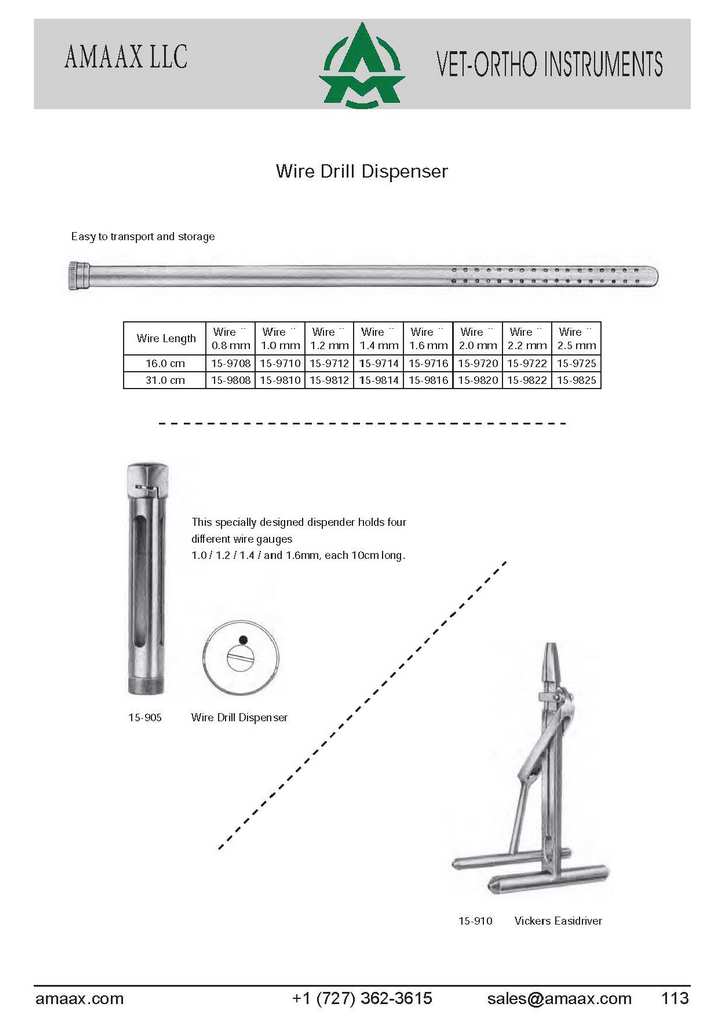 AMAAX LLC

VET-ORTHO INSTRUMENTS

Wire Drill Dispenser

Easy to transport and storage

| Wire Length | Wire ¨ 0.8 mm | Wire ¨ 1.0 mm | Wire ¨ 1.2 mm | Wire ¨ 1.4 mm | Wire ¨ 1.6 mm | Wire ¨ 2.0 mm | Wire ¨ 2.2 mm | Wire ¨ 2.5 mm |
|---|---|---|---|---|---|---|---|---|
| 16.0 cm | 15-9708 | 15-9710 | 15-9712 | 15-9714 | 15-9716 | 15-9720 | 15-9722 | 15-9725 |
| 31.0 cm | 15-9808 | 15-9810 | 15-9812 | 15-9814 | 15-9816 | 15-9820 | 15-9822 | 15-9825 |

This specially designed dispender holds four different wire gauges 1.0 / 1.2 / 1.4 / and 1.6mm, each 10cm long.

15-905 Wire Drill Dispenser

15-910 Vickers Easidriver

amaax.com +1 (727) 362-3615 sales@amaax.com 113