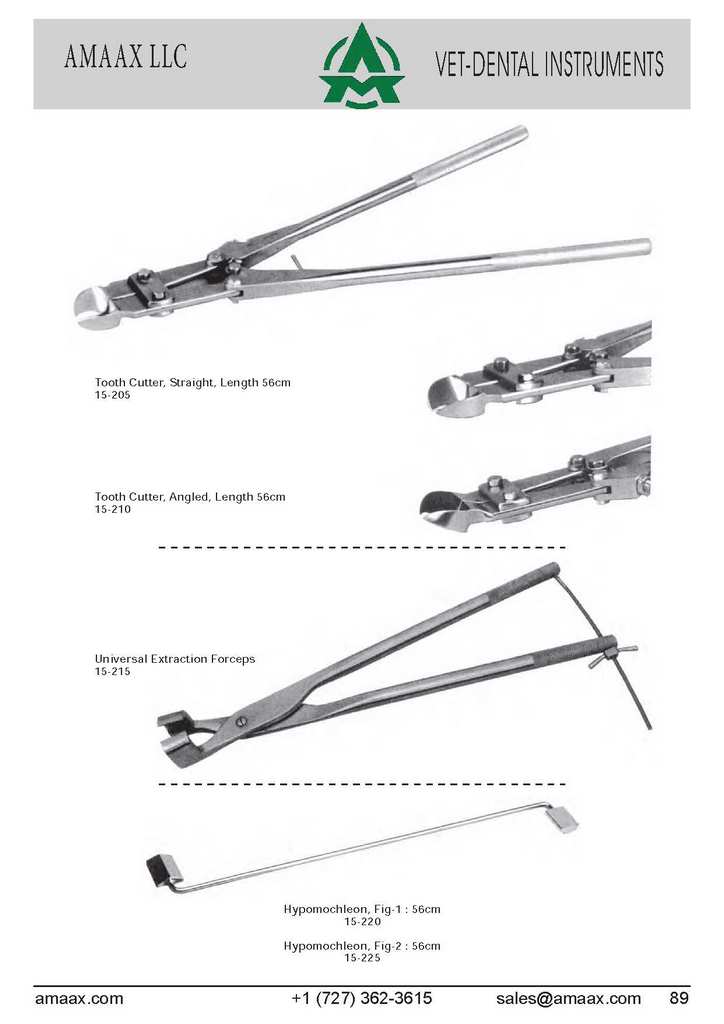 AMAAX LLC

VET-DENTAL INSTRUMENTS

Tooth Cutter, Straight, Length 56cm
15-205

Tooth Cutter, Angled, Length 56cm
15-210

Universal Extraction Forceps
15-215

Hypomochleon, Fig-1 : 56cm
15-220

Hypomochleon, Fig-2 : 56cm
15-225

amaax.com +1 (727) 362-3615 sales@amaax.com 89