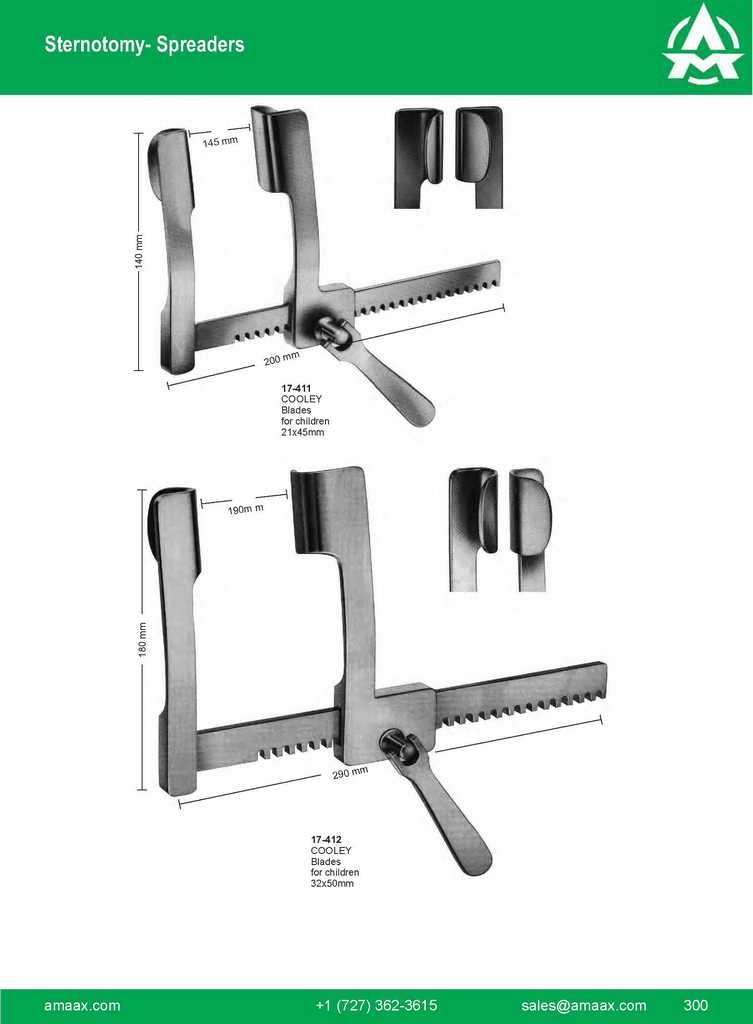 Sternotomy- Spreaders

145 mm

140 mm

200 mm

17-411
COOLEY
Blades
for children
21x45mm

190m m

180 mm

290 mm

17-412
COOLEY
Blades
for children
32x50mm

amaax.com +1 (727) 362-3615 sales@amaax.com 300